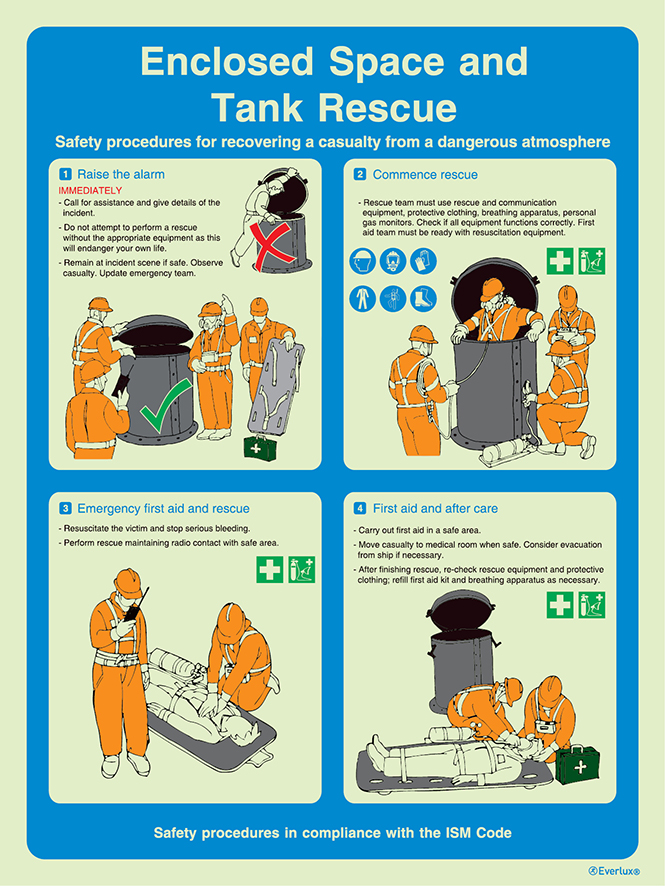 Enclosed Space and Tank Rescue

Safety procedures for recovering a casualty from a dangerous atmosphere

1 Raise the alarm

IMMEDIATELY

- Call for assistance and give details of the incident.
- Do not attempt to perform a rescue without the appropriate equipment as this will endanger your own life.
- Remain at incident scene if safe. Observe casualty. Update emergency team.

2 Commence rescue

- Rescue team must use rescue and communication equipment, protective clothing, breathing apparatus, personal gas monitors. Check if all equipment functions correctly. First aid team must be ready with resuscitation equipment.

3 Emergency first aid and rescue

- Resuscitate the victim and stop serious bleeding.
- Perform rescue maintaining radio contact with safe area.

4 First aid and after care

- Carry out first aid in a safe area.
- Move casualty to medical room when safe. Consider evacuation from ship if necessary.
- After finishing rescue, re-check rescue equipment and protective clothing; refill first aid kit and breathing apparatus as necessary.

Safety procedures in compliance with the ISM Code

Everlux®