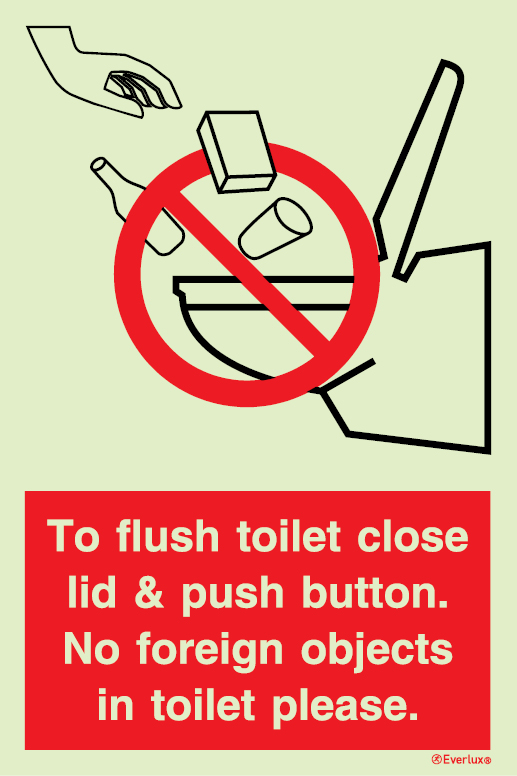 To flush toilet close lid & push button. No foreign objects in toilet please.

Everlux®