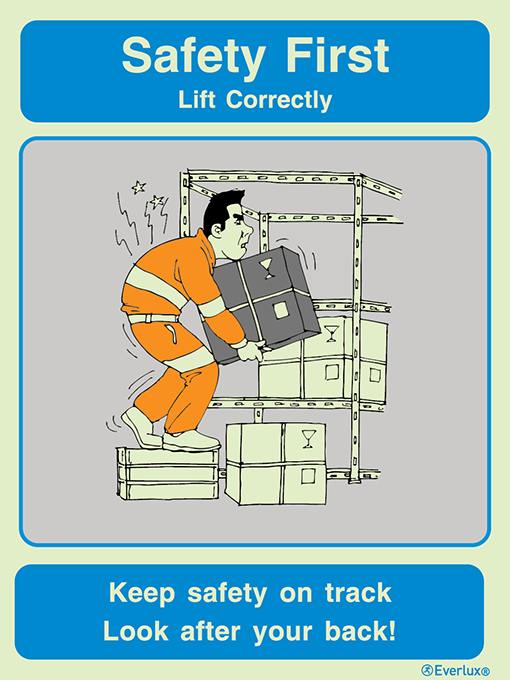 Safety First
Lift Correctly

Keep safety on track
Look after your back!

Everlux®