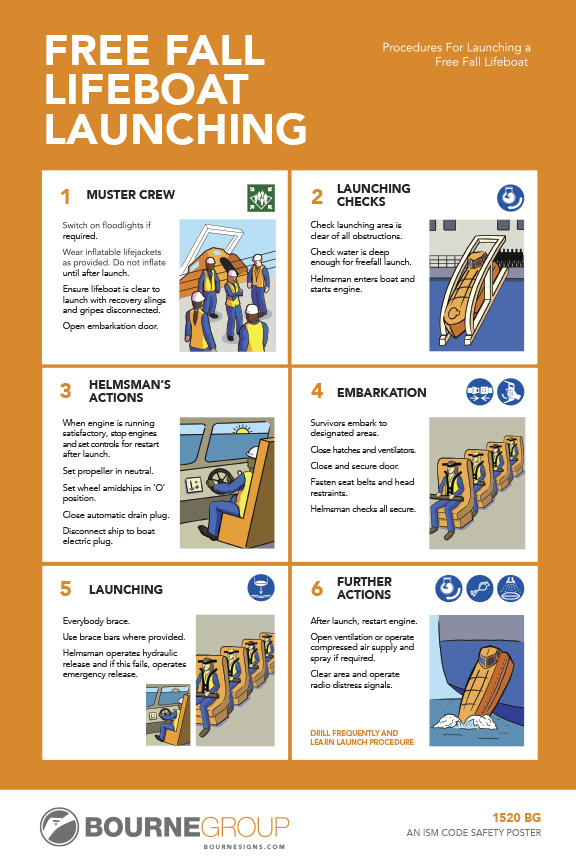 FREE FALL LIFEBOAT LAUNCHING

Procedures For Launching a Free Fall Lifeboat

1 MUSTER CREW

Switch on floodlights if required.

Wear inflatable lifejackets as provided. Do not inflate until after launch.

Ensure lifeboat is clear to launch with recovery slings and gripes disconnected.

Open embarkation door.

2 LAUNCHING CHECKS

Check launching area is clear of all obstructions.

Check water is deep enough for freefall launch.

Helmsman enters boat and starts engine.

3 HELMSMAN'S ACTIONS

When engine is running satisfactory, stop engines and set controls for restart after launch.

Set propeller in neutral.

Set wheel amidships in 'O' position.

Close automatic drain plug.

Disconnect ship to boat electric plug.

4 EMBARKATION

Survivors embark to designated areas.

Close hatches and ventilators.

Close and secure door.

Fasten seat belts and head restraints.

Helmsman checks all secure.

5 LAUNCHING

Everybody brace.

Use brace bars where provided.

Helmsman operates hydraulic release and if this fails, operates emergency release.

6 FURTHER ACTIONS

After launch, restart engine.

Open ventilation or operate compressed air supply and spray if required.

Clear area and operate radio distress signals.

DRILL FREQUENTLY AND LEARN LAUNCH PROCEDURE

BOURNEGROUP
BOURNESIGNS.COM

1520 BG
AN ISM CODE SAFETY POSTER