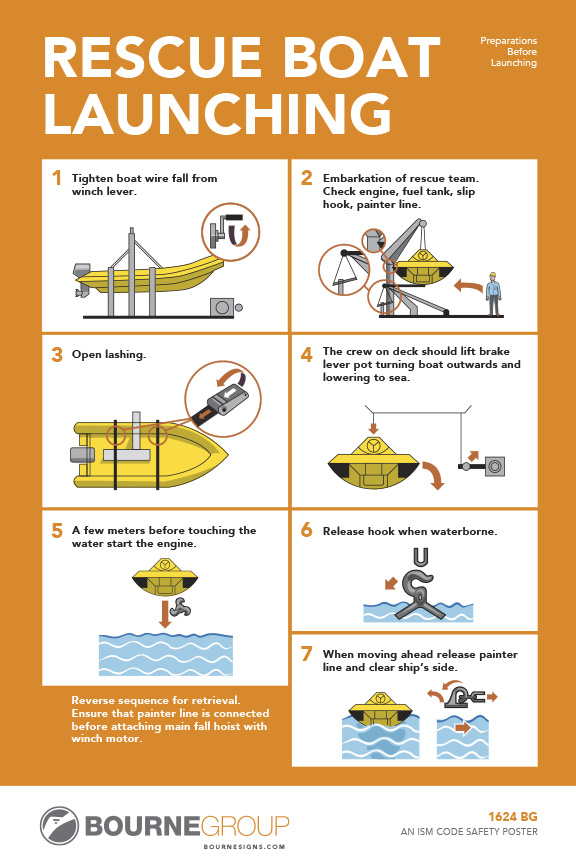 RESCUE BOAT LAUNCHING

Preparations Before Launching

1 Tighten boat wire fall from winch lever.

2 Embarkation of rescue team. Check engine, fuel tank, slip hook, painter line.

3 Open lashing.

4 The crew on deck should lift brake lever pot turning boat outwards and lowering to sea.

5 A few meters before touching the water start the engine.

6 Release hook when waterborne.

7 When moving ahead release painter line and clear ship's side.

Reverse sequence for retrieval. Ensure that painter line is connected before attaching main fall hoist with winch motor.

BOURNEGROUP
BOURNESIGNS.COM

1624 BG
AN ISM CODE SAFETY POSTER