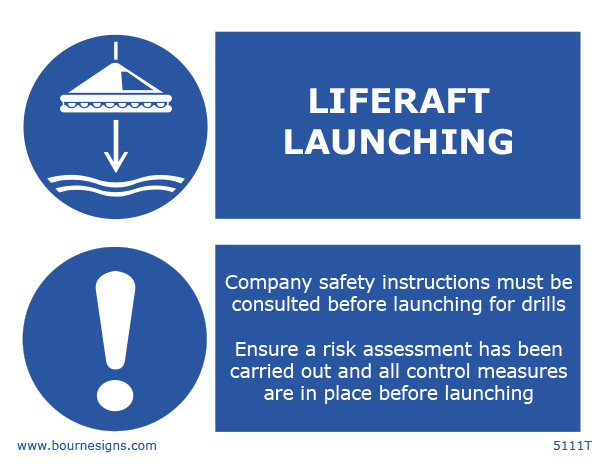 LIFERAFT LAUNCHING

Company safety instructions must be consulted before launching for drills

Ensure a risk assessment has been carried out and all control measures are in place before launching

www.bournesigns.com

5111T